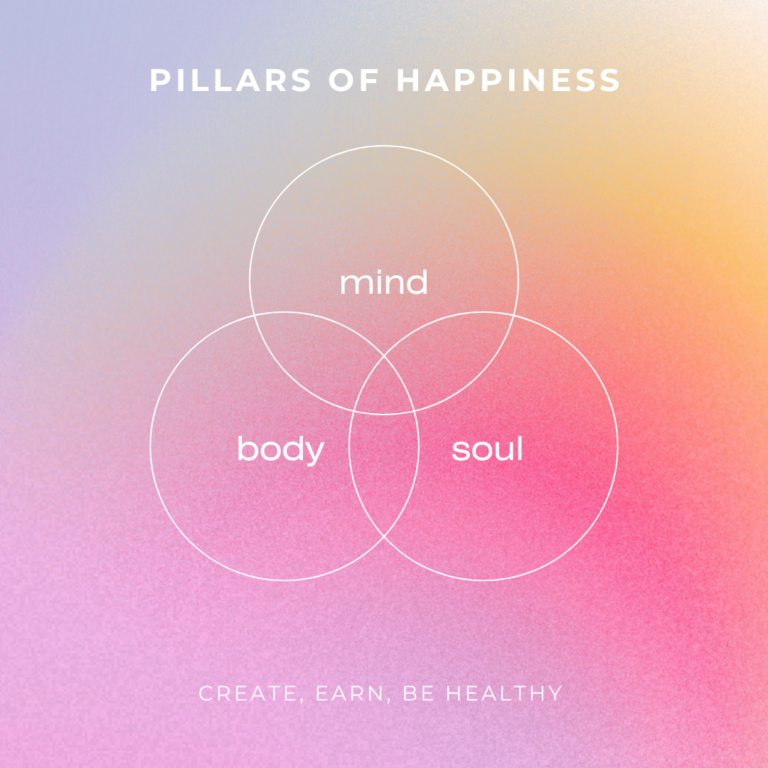 PILLARS OF HAPPINESS

mind

body

soul

CREATE, EARN, BE HEALTHY